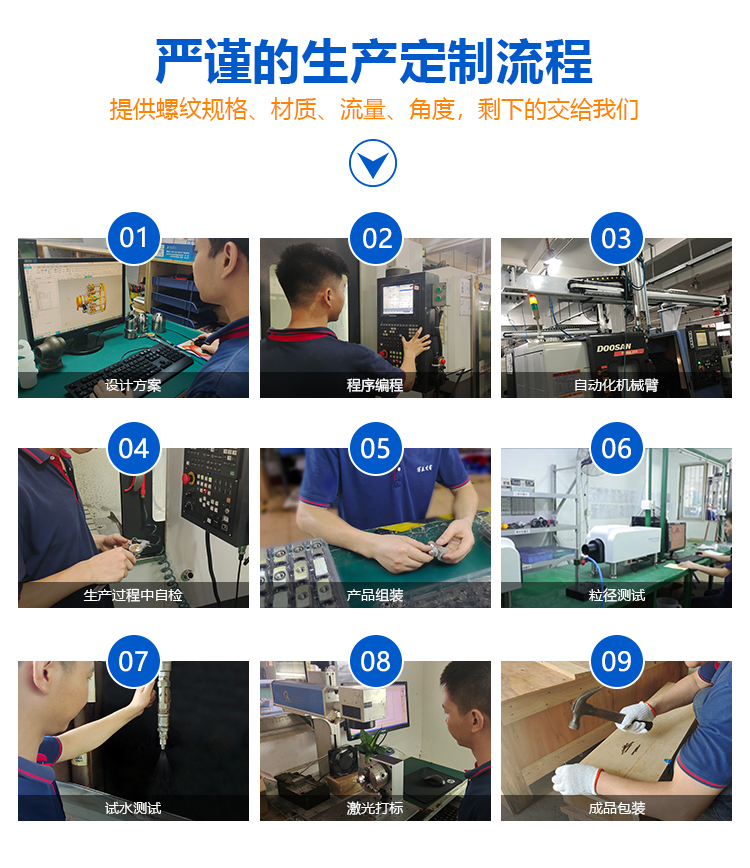 严谨的生产定制流程

提供螺纹规格、材质、流量、角度，剩下的交给我们

01
设计方案

02
程序编程

03
DOOSAN
自动化机械臂

04
生产过程中自检

05
产品组装

06
粒径测试

07
试水测试

08
激光打标

09
成品包装